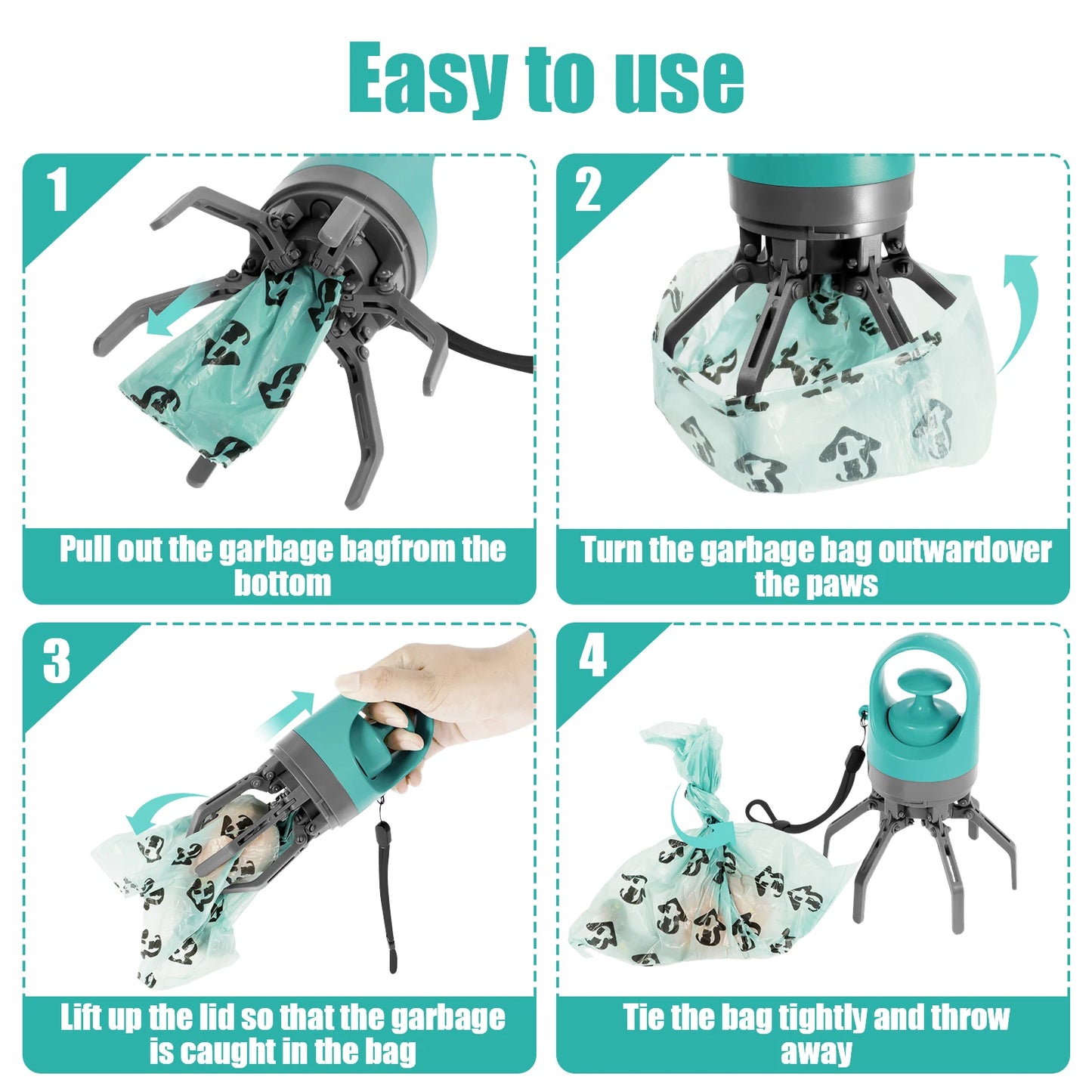 Easy to use

1

Pull out the garbage bagfrom the bottom

2

Turn the garbage bag outwardover the paws

3

Lift up the lid so that the garbage is caught in the bag

4

Tie the bag tightly and throw away